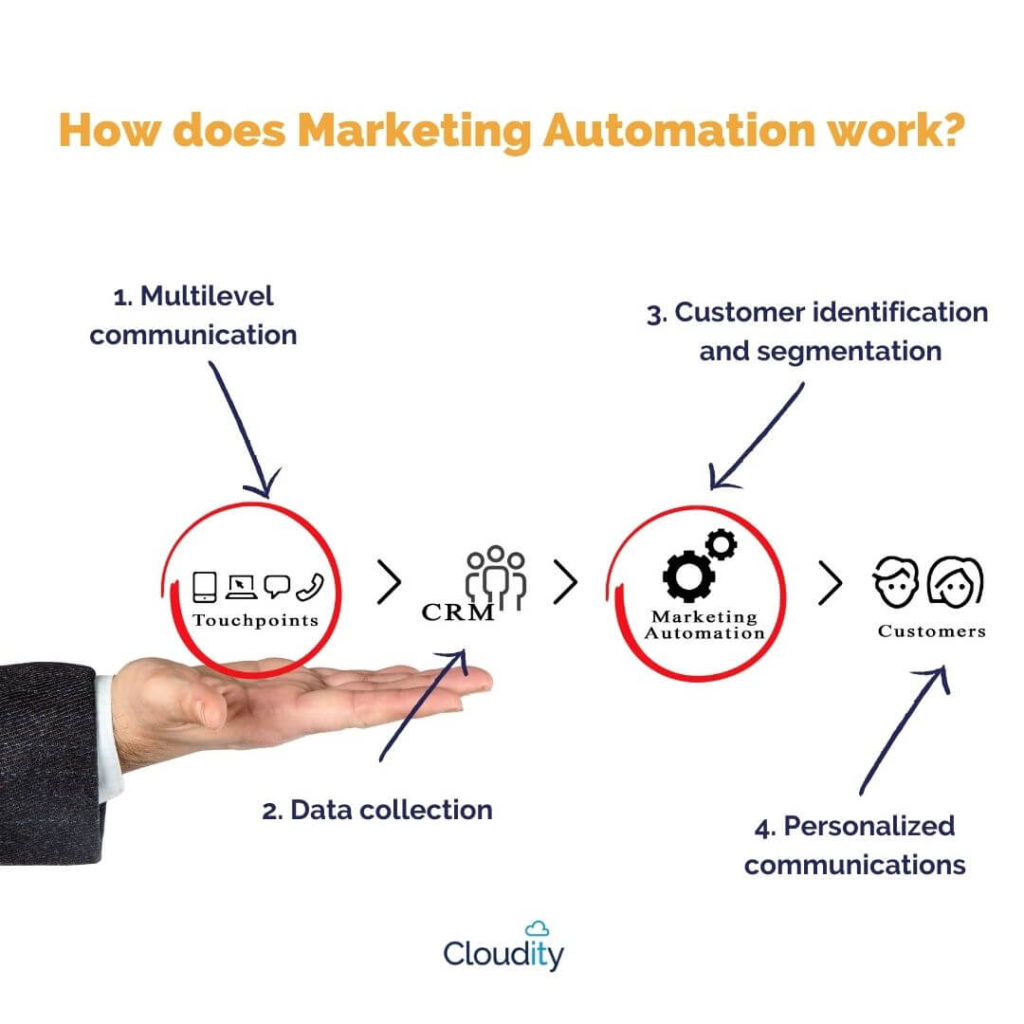 How does Marketing Automation work?

1. Multilevel communication

3. Customer identification and segmentation

Touchpoints

CRM

Marketing Automation

Customers

2. Data collection

4. Personalized communications

Cloudity